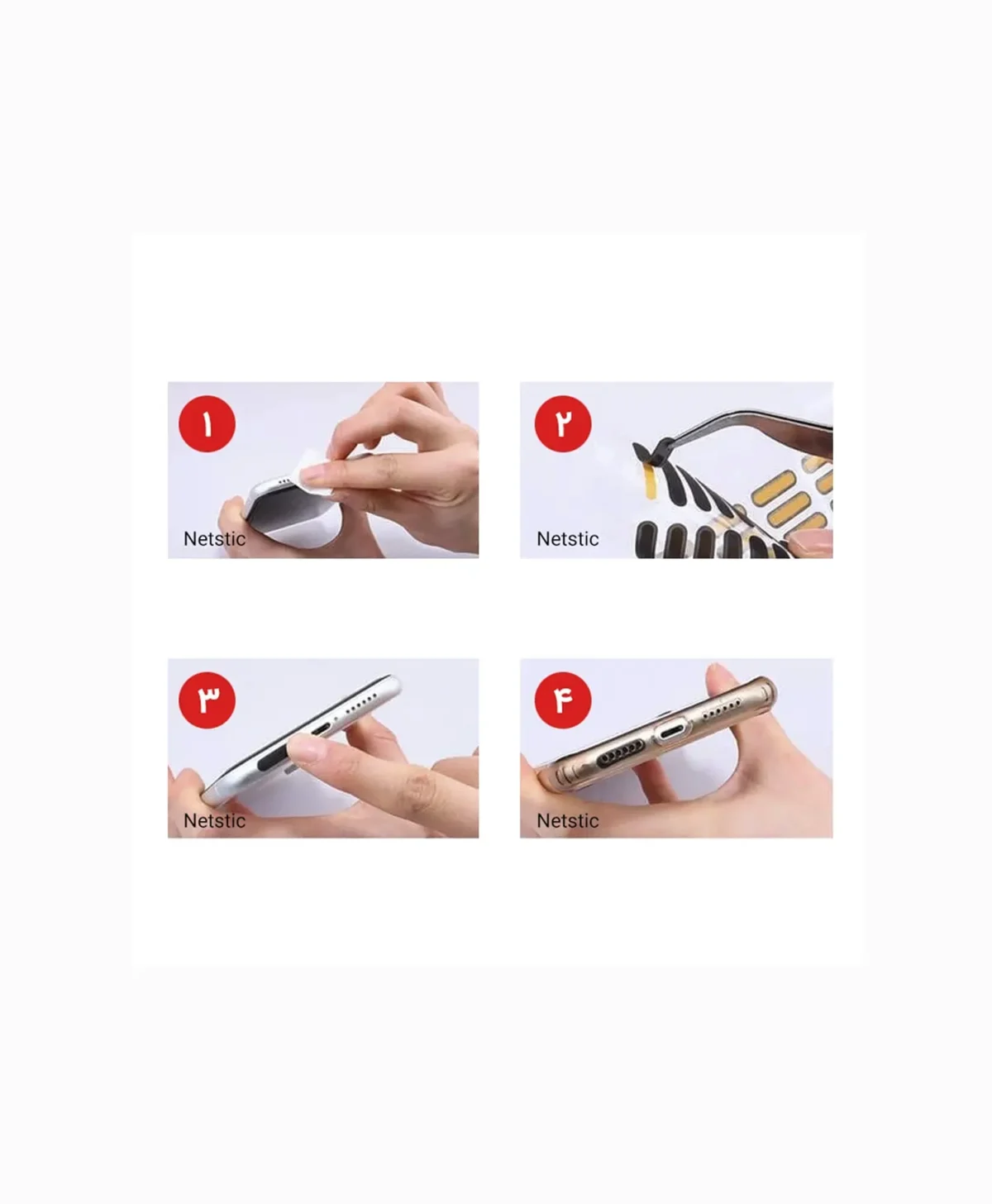 ۱
Netstic

۲
Netstic

۳
Netstic

۴
Netstic