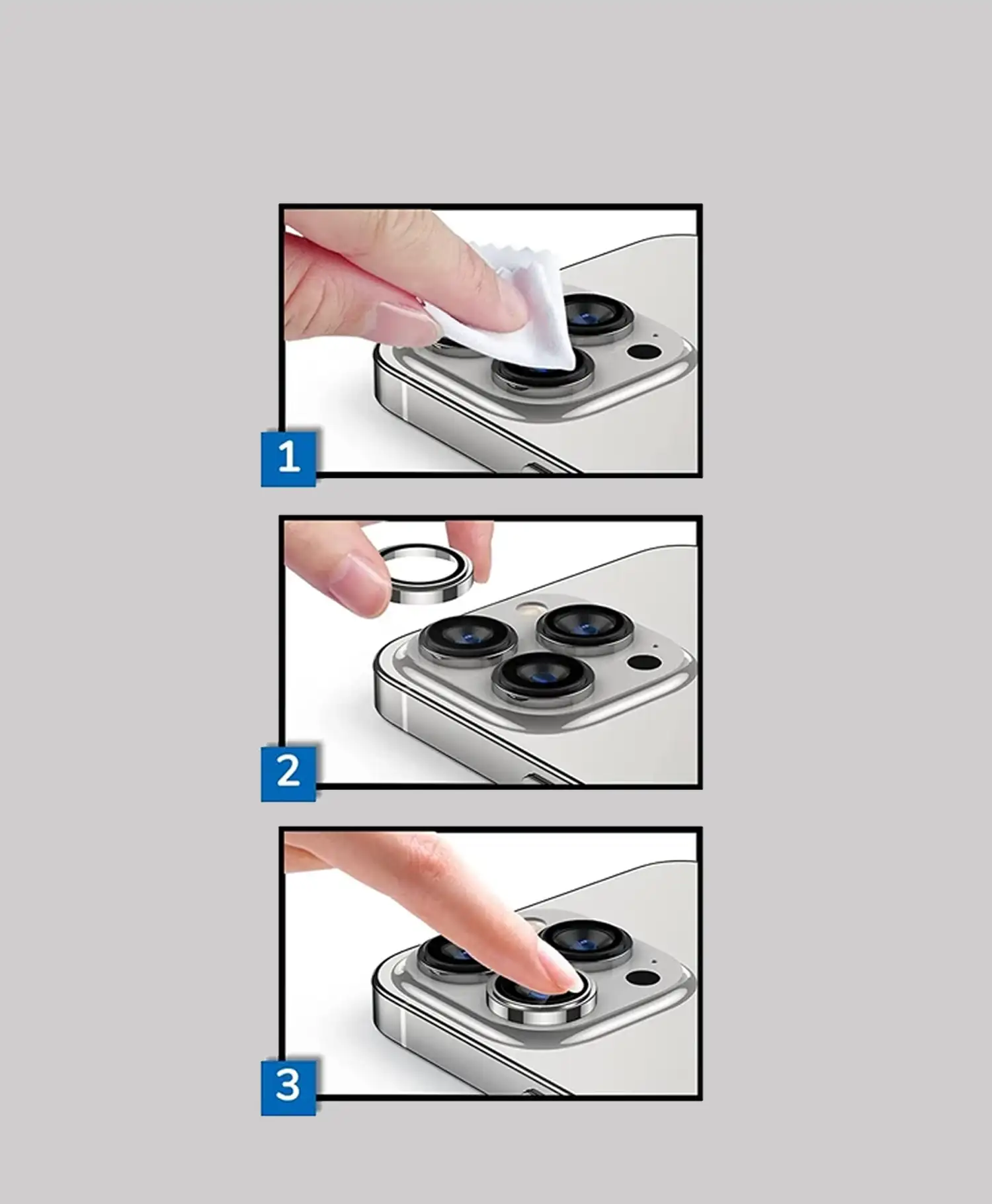 1

2

3